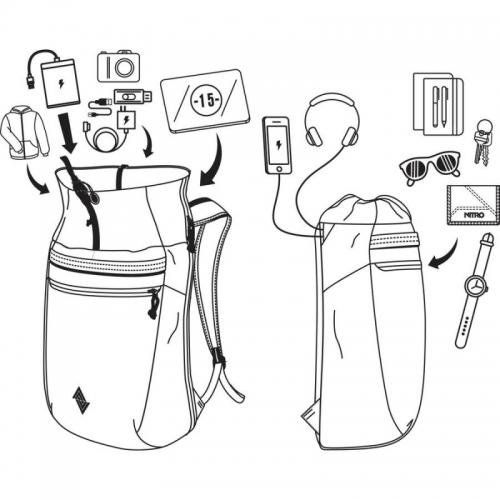 -15-

NITRO